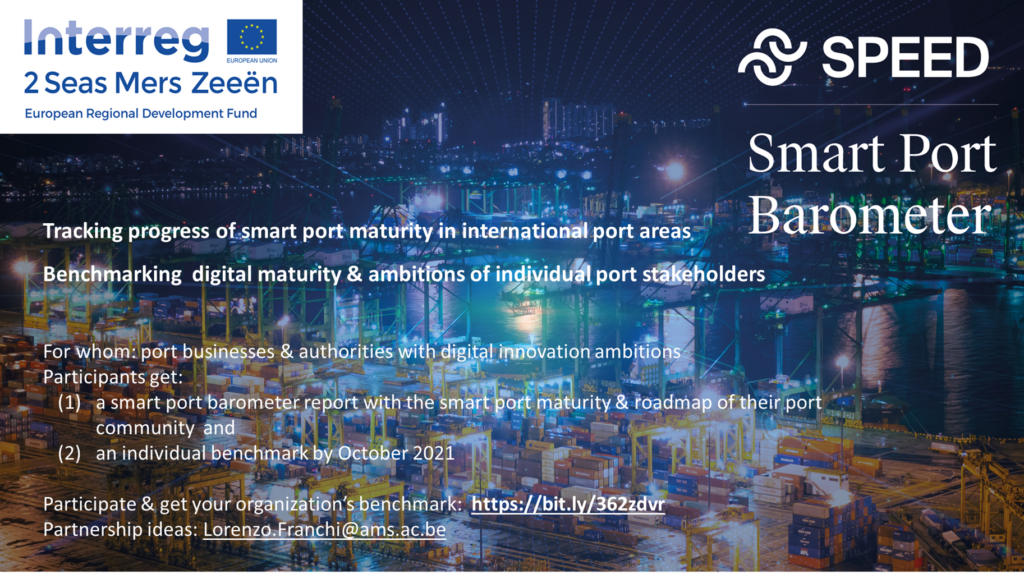 Interreg
EUROPEAN UNION
2 Seas Mers Zeeën
European Regional Development Fund

SPEED

Smart Port Barometer

Tracking progress of smart port maturity in international port areas

Benchmarking  digital maturity & ambitions of individual port stakeholders

For whom: port businesses & authorities with digital innovation ambitions
Participants get:
(1) a smart port barometer report with the smart port maturity & roadmap of their port community  and
(2) an individual benchmark by October 2021

Participate & get your organization's benchmark:  https://bit.ly/362zdvr
Partnership ideas: Lorenzo.Franchi@ams.ac.be